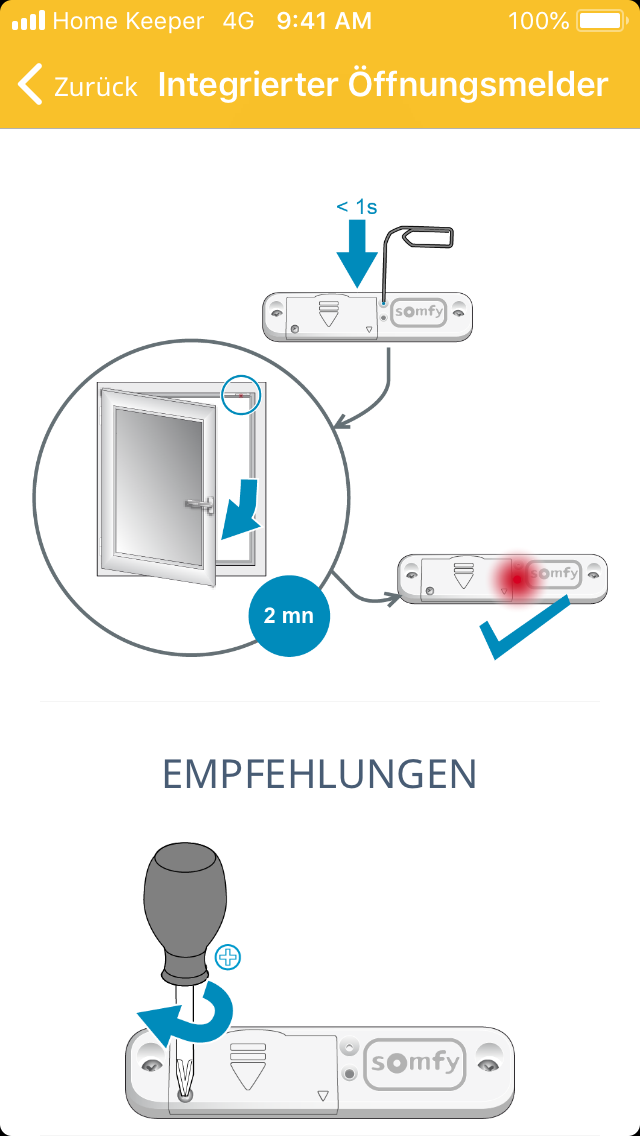 Home Keeper 4G 9:41 AM 100%

Zurück Integrierter Öffnungsmelder

< 1s

somfy

2 mn

somfy

EMPFEHLUNGEN

somfy